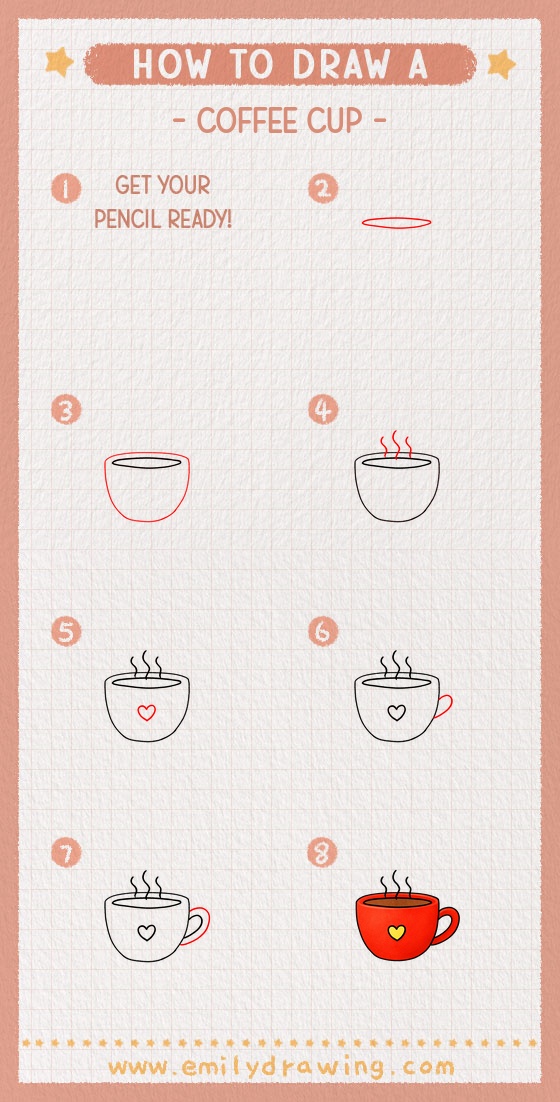 HOW TO DRAW A

- COFFEE CUP -

1 GET YOUR PENCIL READY!

2

3

4

5

6

7

8

www.emilydrawing.com